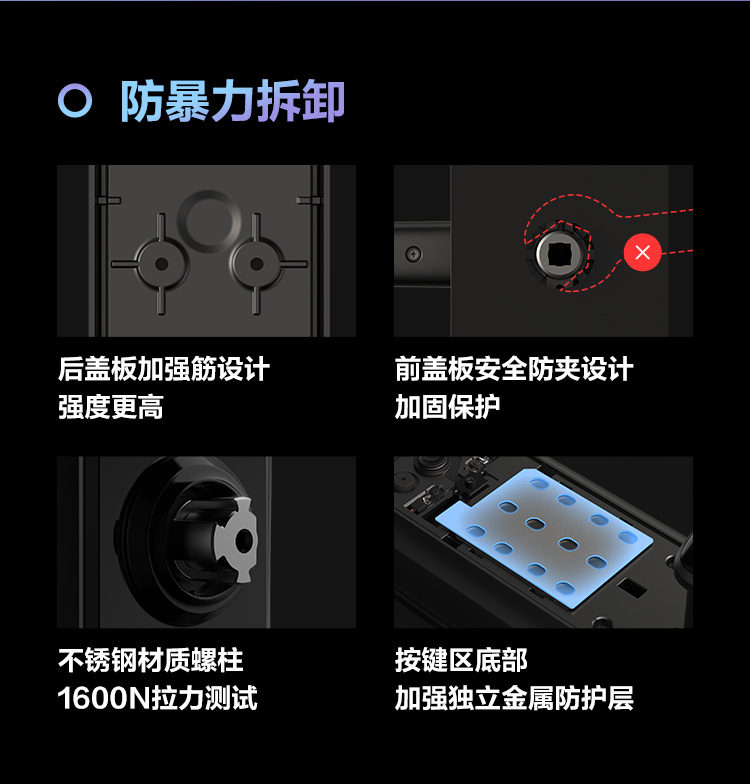 防暴力拆卸

后盖板加强筋设计
强度更高

前盖板安全防夹设计
加固保护

不锈钢材质螺柱
1600N拉力测试

按键区底部
加强独立金属防护层