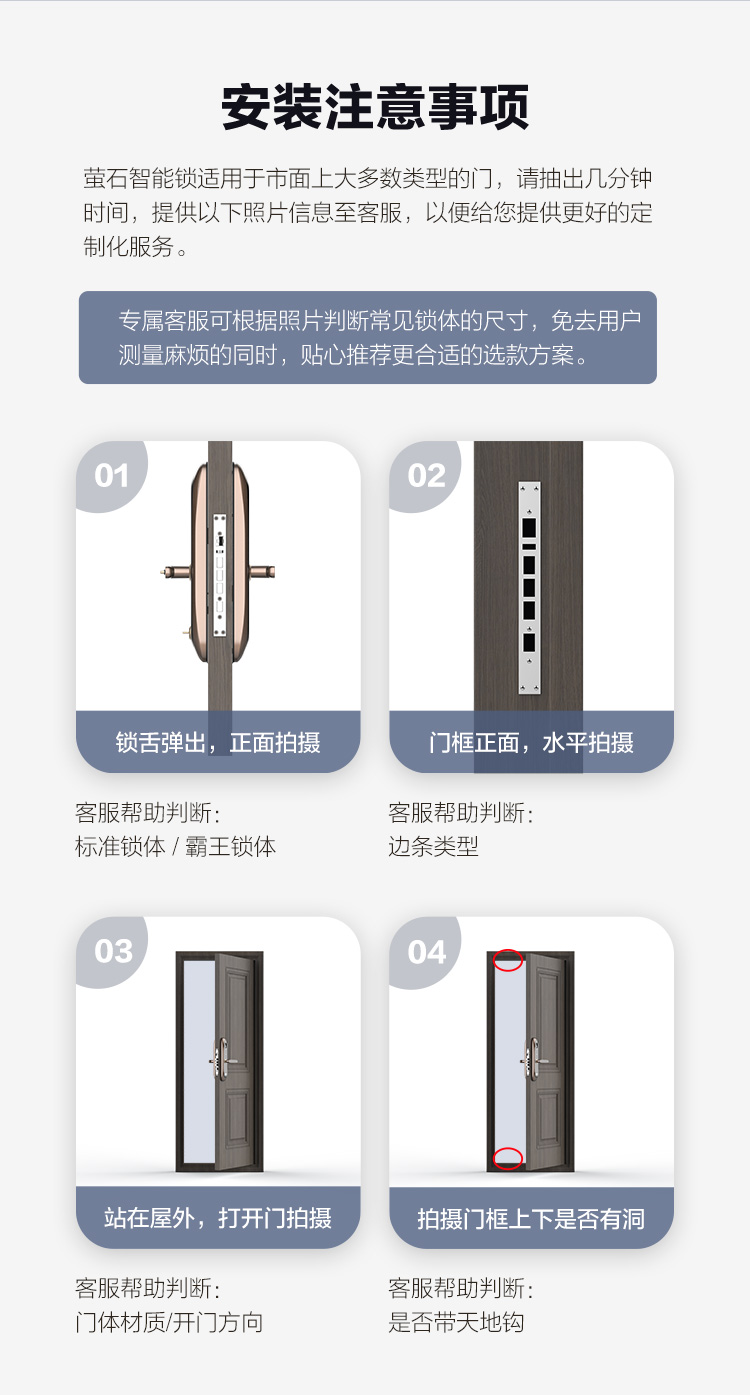 安装注意事项

萤石智能锁适用于市面上大多数类型的门，请抽出几分钟时间，提供以下照片信息至客服，以便给您提供更好的定制化服务。

专属客服可根据照片判断常见锁体的尺寸，免去用户测量麻烦的同时，贴心推荐更合适的选款方案。

01
锁舌弹出，正面拍摄
客服帮助判断：
标准锁体 / 霸王锁体

02
门框正面，水平拍摄
客服帮助判断：
边条类型

03
站在屋外，打开门拍摄
客服帮助判断：
门体材质/开门方向

04
拍摄门框上下是否有洞
客服帮助判断：
是否带天地钩