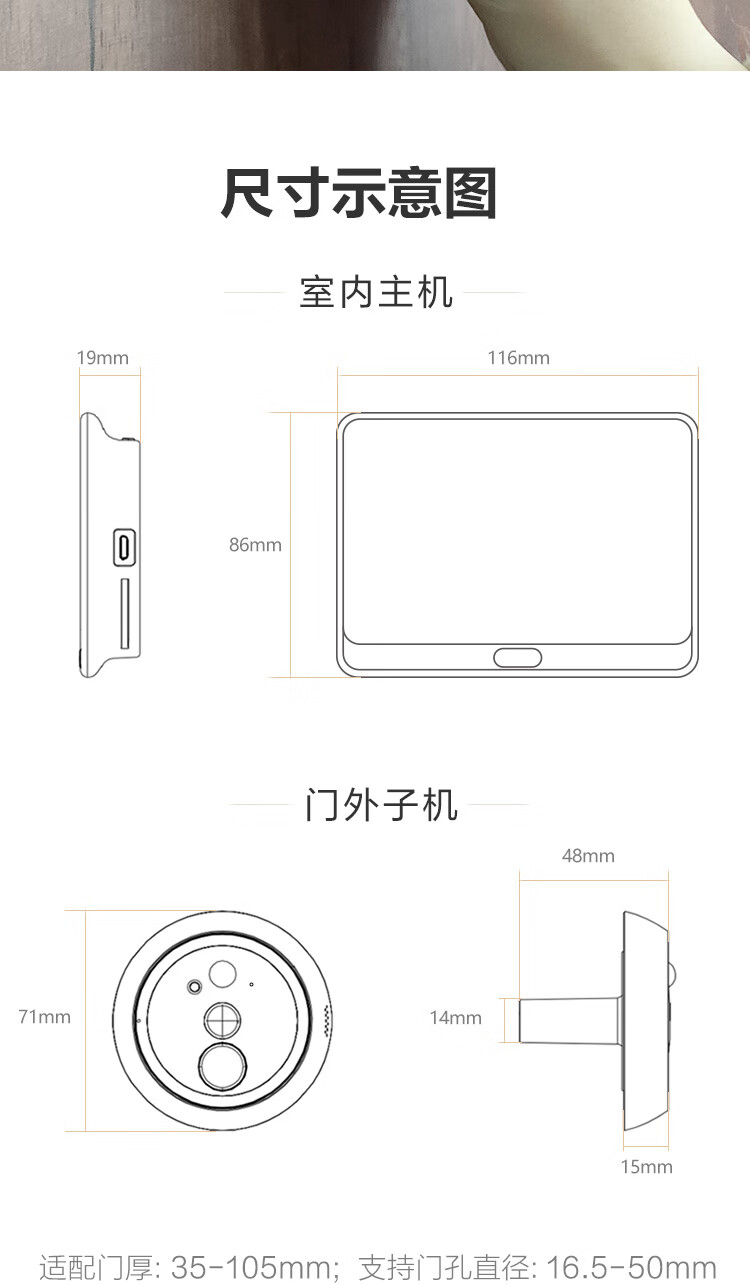 尺寸示意图

室内主机

19mm

116mm

86mm

门外子机

48mm

71mm

14mm

15mm

适配门厚: 35-105mm; 支持门孔直径: 16.5-50mm