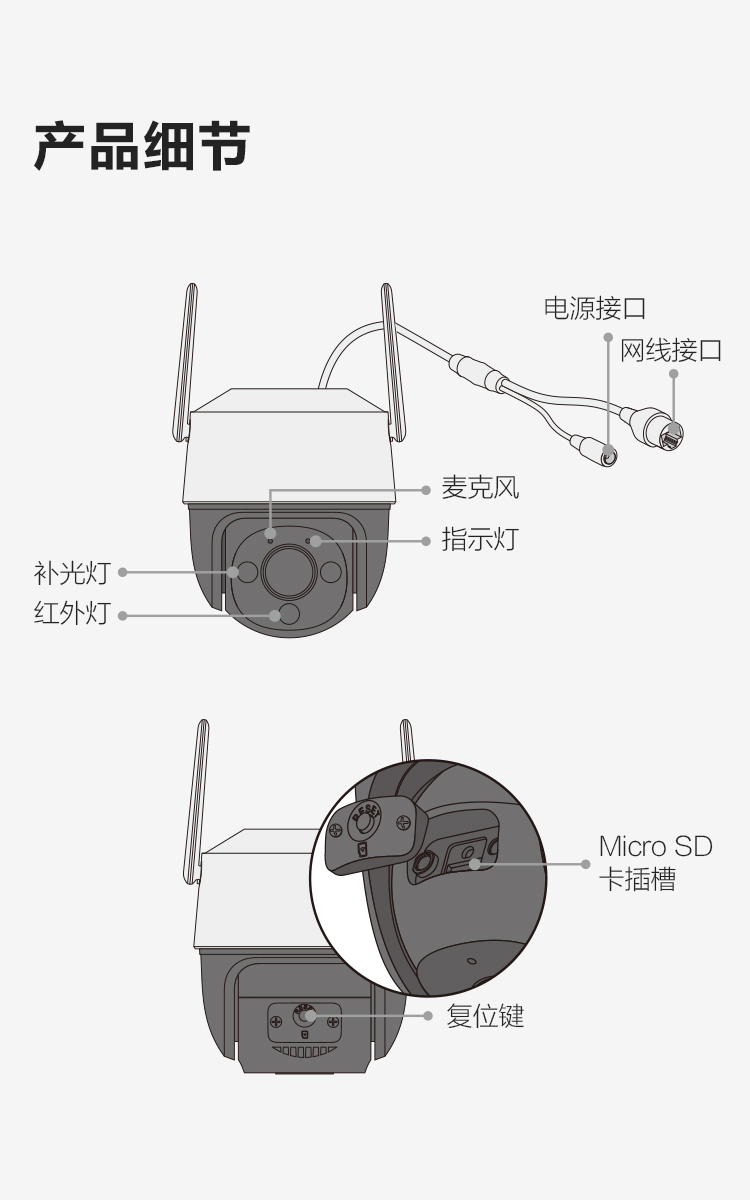 产品细节

电源接口

网线接口

麦克风

指示灯

补光灯

红外灯

RESET

Micro SD
卡插槽

复位键