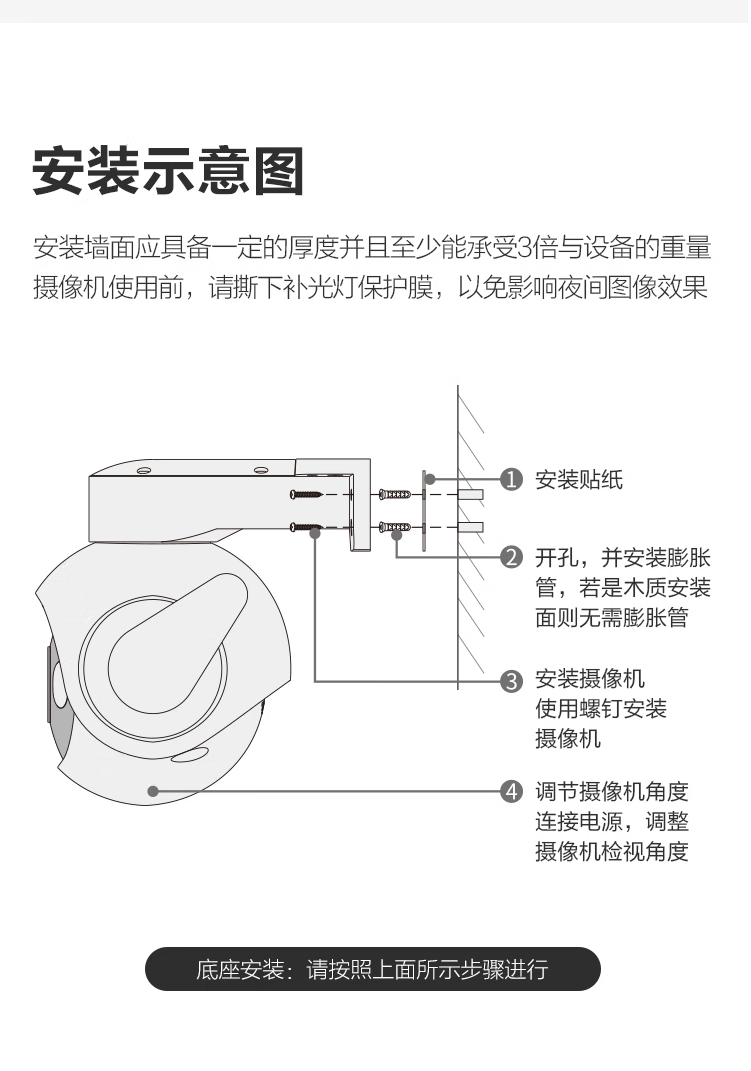 安装示意图

安装墙面应具备一定的厚度并且至少能承受3倍与设备的重量
摄像机使用前，请撕下补光灯保护膜，以免影响夜间图像效果

1 安装贴纸

2 开孔，并安装膨胀管，若是木质安装面则无需膨胀管

3 安装摄像机
使用螺钉安装摄像机

4 调节摄像机角度
连接电源，调整摄像机检视角度

底座安装：请按照上面所示步骤进行