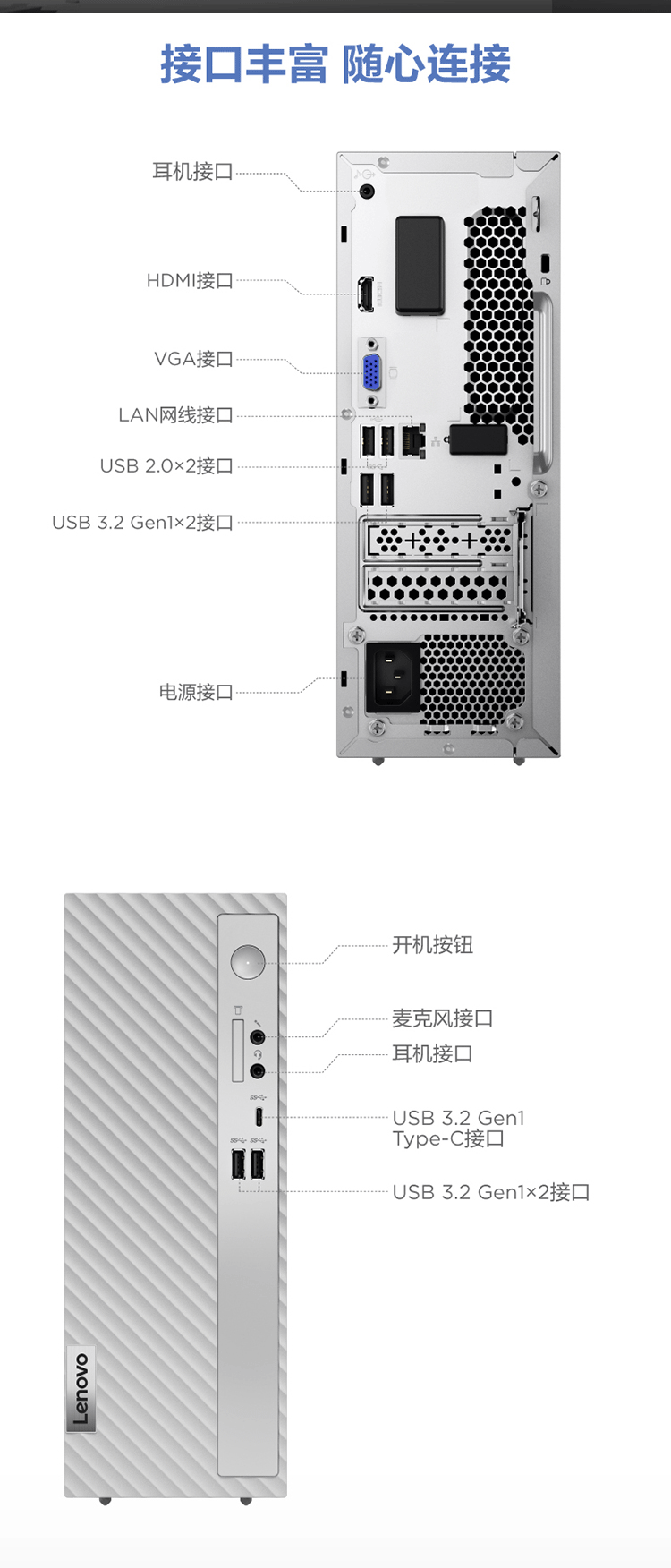 接口丰富 随心连接

耳机接口

HDMI接口

VGA接口

LAN网线接口

USB 2.0×2接口

USB 3.2 Gen1×2接口

电源接口

开机按钮

麦克风接口

耳机接口

USB 3.2 Gen1 Type-C接口

USB 3.2 Gen1×2接口

Lenovo